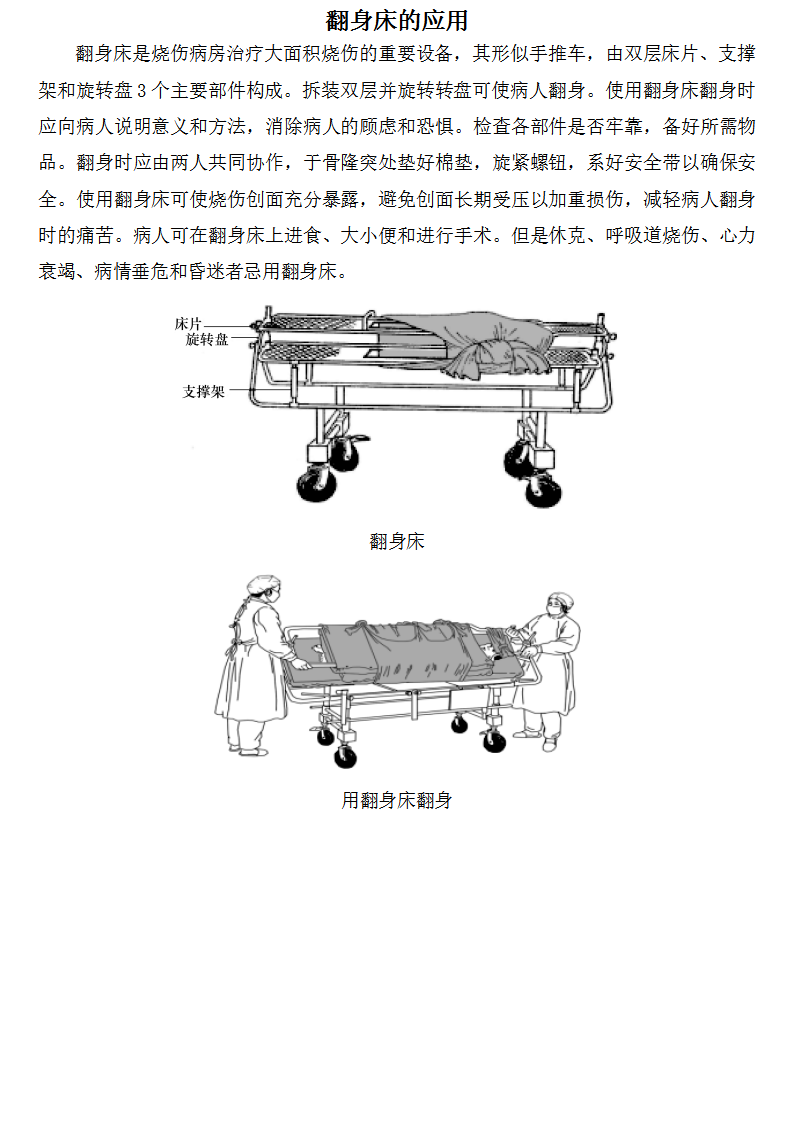 翻身床的应用

翻身床是烧伤病房治疗大面积烧伤的重要设备，其形似手推车，由双层床片、支撑架和旋转盘 3 个主要部件构成。拆装双层并旋转转盘可使病人翻身。使用翻身床翻身时应向病人说明意义和方法，消除病人的顾虑和恐惧。检查各部件是否牢靠，备好所需物品。翻身时应由两人共同协作，于骨隆突处垫好棉垫，旋紧螺钮，系好安全带以确保安全。使用翻身床可使烧伤创面充分暴露，避免创面长期受压以加重损伤，减轻病人翻身时的痛苦。病人可在翻身床上进食、大小便和进行手术。但是休克、呼吸道烧伤、心力衰竭、病情垂危和昏迷者忌用翻身床。

床片
旋转盘
支撑架

翻身床

用翻身床翻身