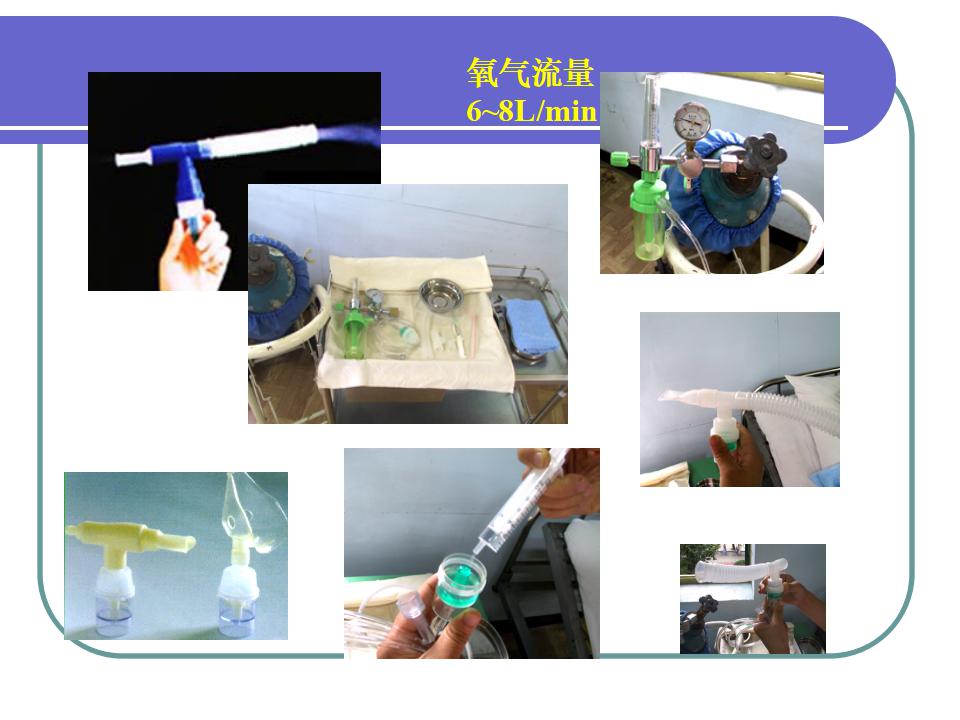 氧气流量
6~8L/min