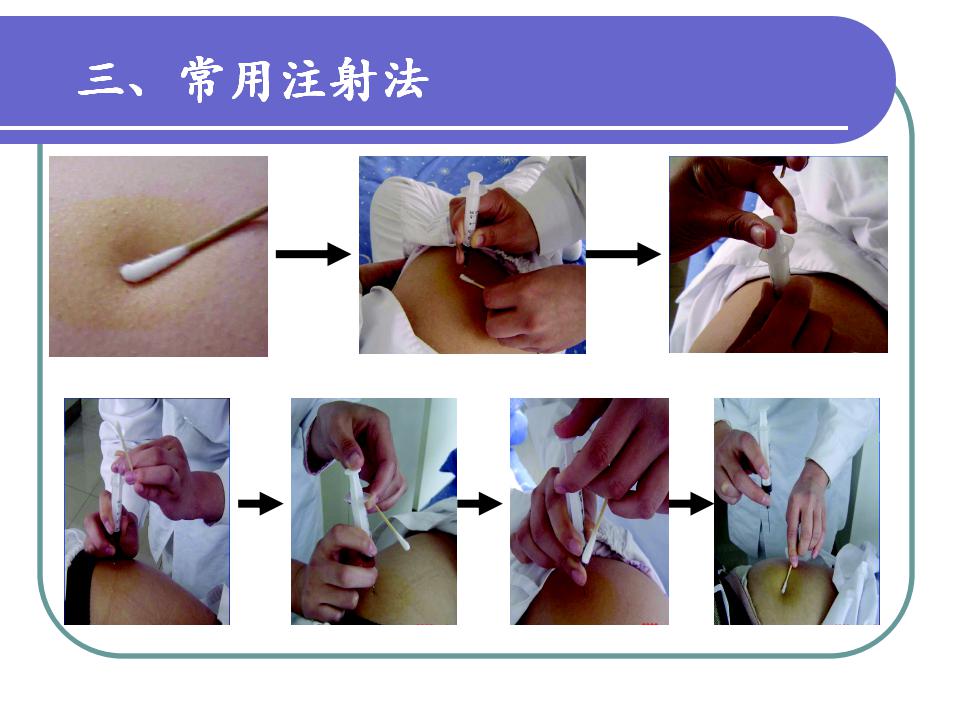 三、常用注射法