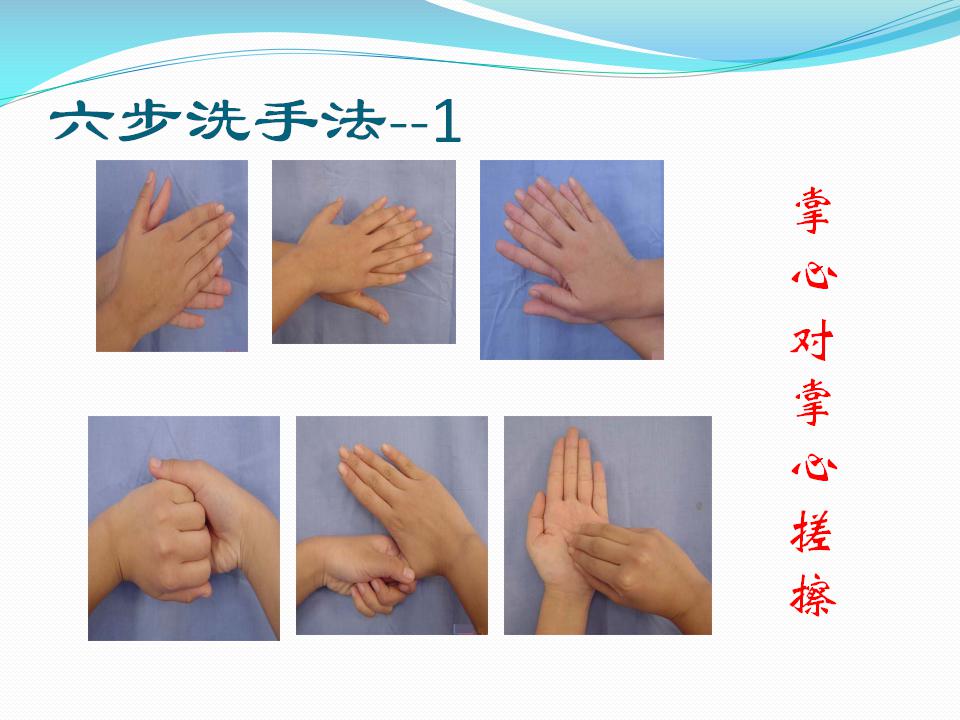 六步洗手法--1

掌心对掌心搓擦