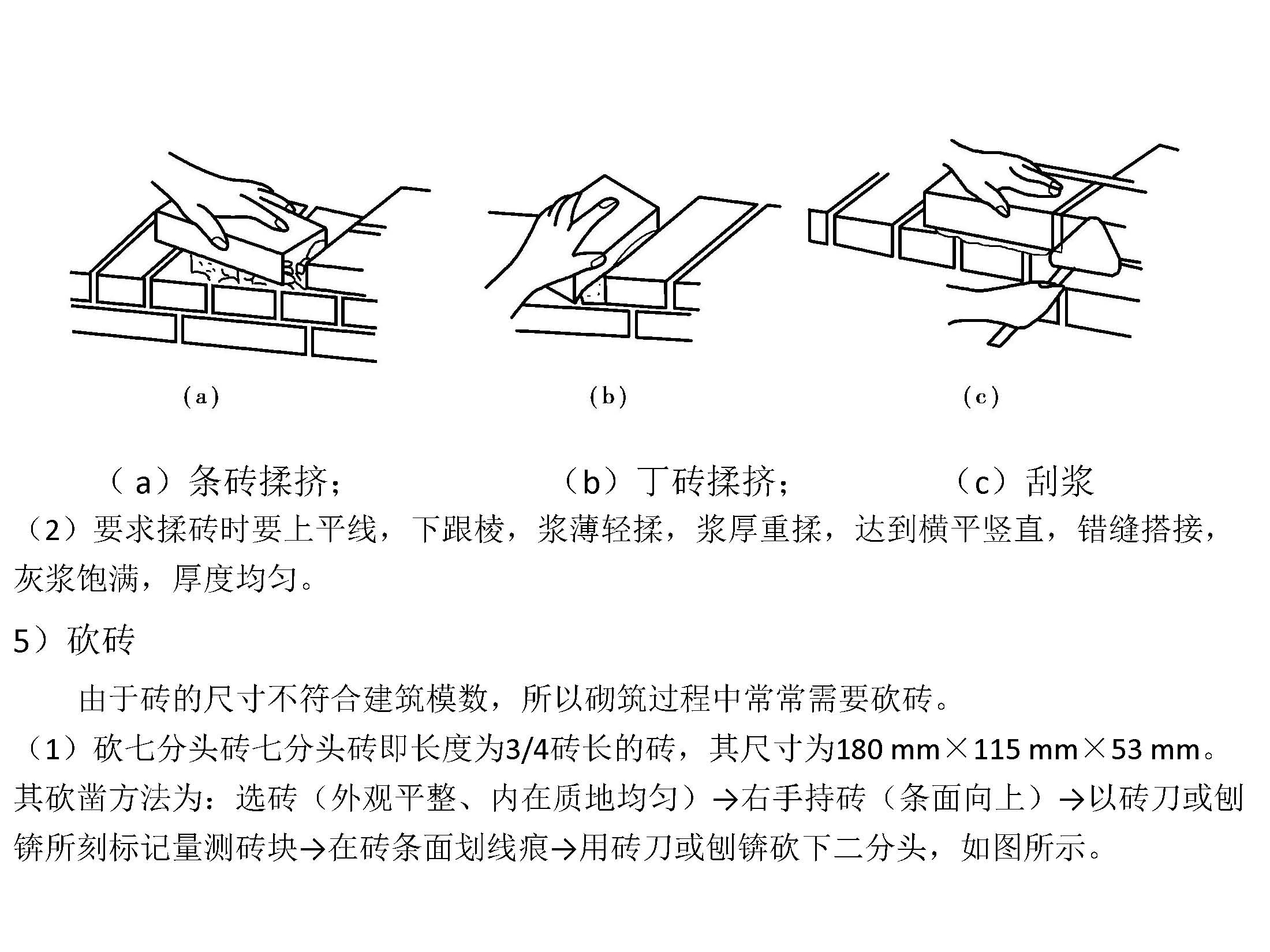 (a)

(b)

(c)

（a）条砖揉挤；　（b）丁砖揉挤；　（c）刮浆

（2）要求揉砖时要上平线，下跟棱，浆薄轻揉，浆厚重揉，达到横平竖直，错缝搭接，灰浆饱满，厚度均匀。

5）砍砖

由于砖的尺寸不符合建筑模数，所以砌筑过程中常常需要砍砖。

（1）砍七分头砖七分头砖即长度为3/4砖长的砖，其尺寸为180 mm×115 mm×53 mm。其砍凿方法为：选砖（外观平整、内在质地均匀）→右手持砖（条面向上）→以砖刀或刨锛所刻标记量测砖块→在砖条面划线痕→用砖刀或刨锛砍下二分头，如图所示。