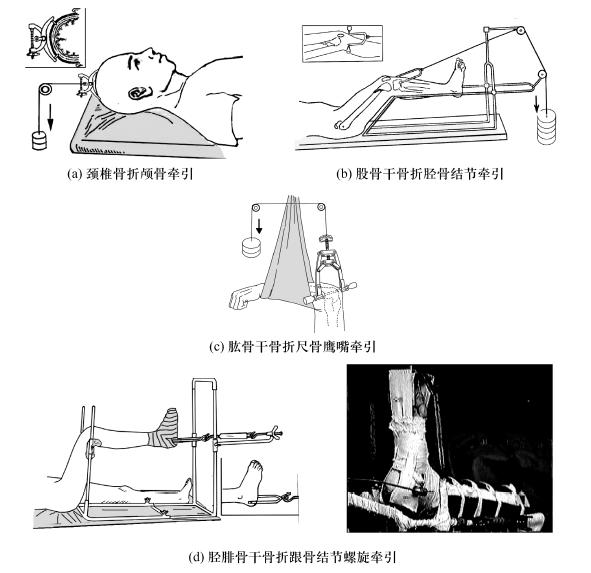 (a) 颈椎骨折颅骨牵引

(b) 股骨干骨折胫骨结节牵引

(c) 肱骨干骨折尺骨鹰嘴牵引

(d) 胫腓骨干骨折跟骨结节螺旋牵引